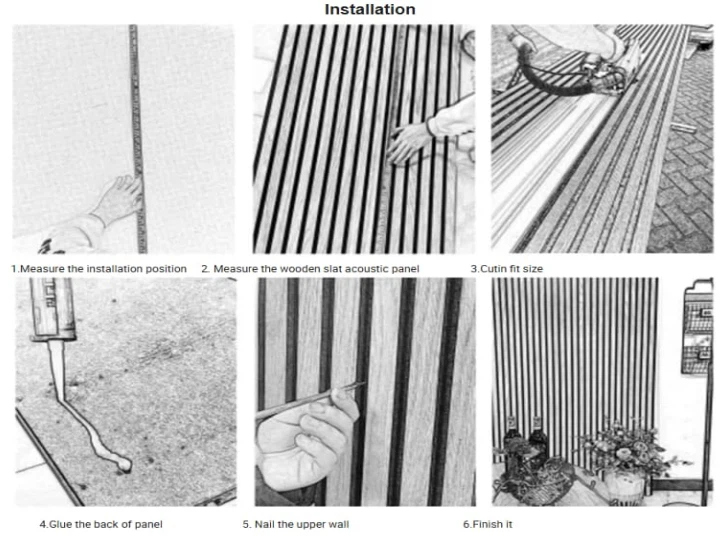 Installation

1.Measure the installation position

2. Measure the wooden slat acoustic panel

3.Cutin fit size

4.Glue the back of panel

5. Nail the upper wall

6.Finish it